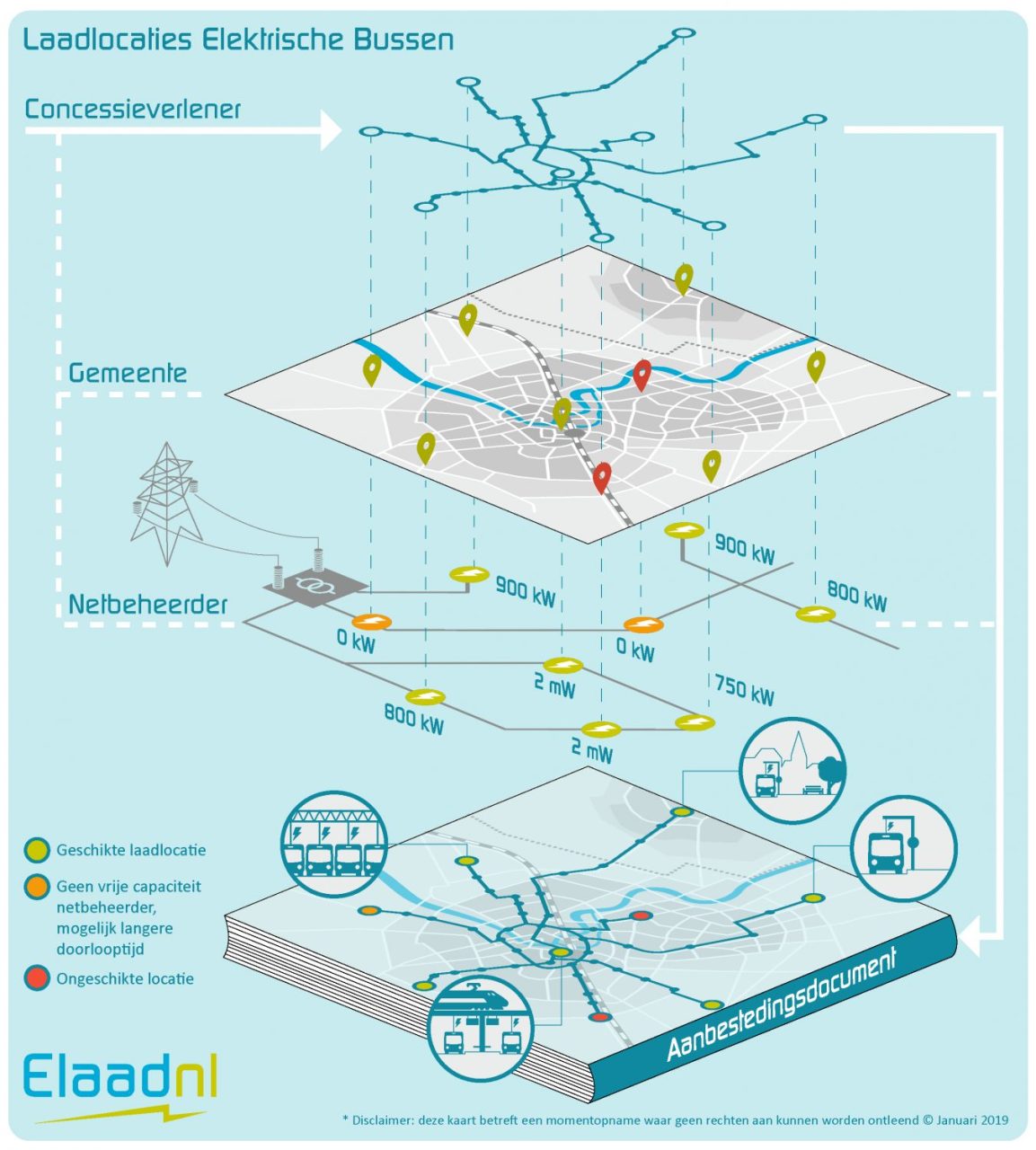 Laadlocaties Elektrische Bussen

Concessieverlener

Gemeente

Netbeheerder

900 kW

900 kW

800 kW

0 kW

0 kW

2 mW

750 kW

800 kW

2 mW

Geschikte laadlocatie

Geen vrije capaciteit netbeheerder, mogelijk langere doorlooptijd

Ongeschikte locatie

Aanbestedingsdocument

Elaadnl

* Disclaimer: deze kaart betreft een momentopname waar geen rechten aan kunnen worden ontleend © Januari 2019